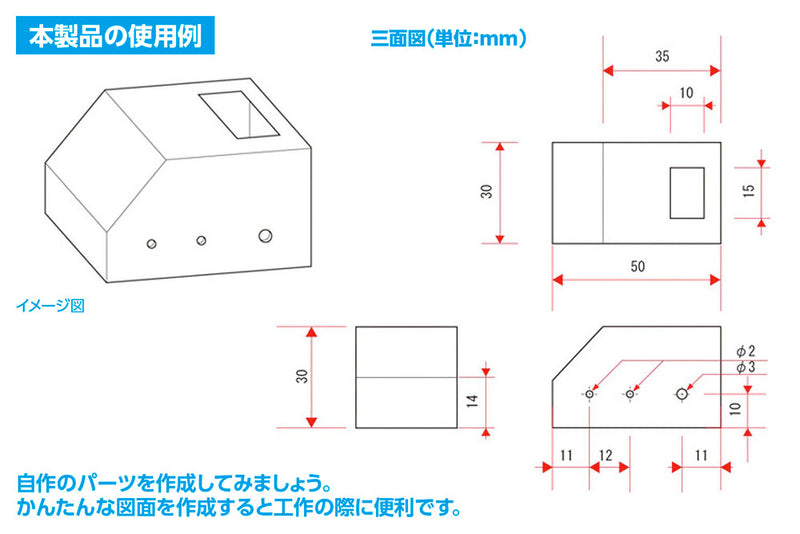 本製品の使用例

三面図(単位:mm)

35
10
30
15
50

イメージ図

30
14
$\phi 2$
$\phi 3$
10
11
12
11

自作のパーツを作成してみましょう。
かんたんな図面を作成すると工作の際に便利です。