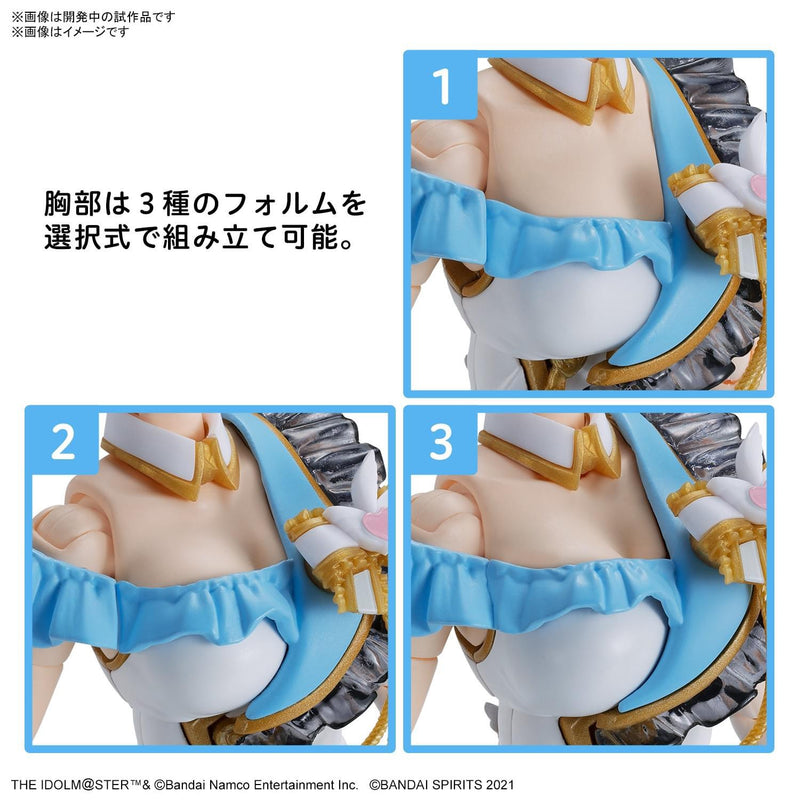 ※画像は開発中の試作品です
※画像はイメージです

胸部は３種のフォルムを選択式で組み立て可能。

1

2

3

THE IDOLM@STER™& ©Bandai Namco Entertainment Inc. ©BANDAI SPIRITS 2021