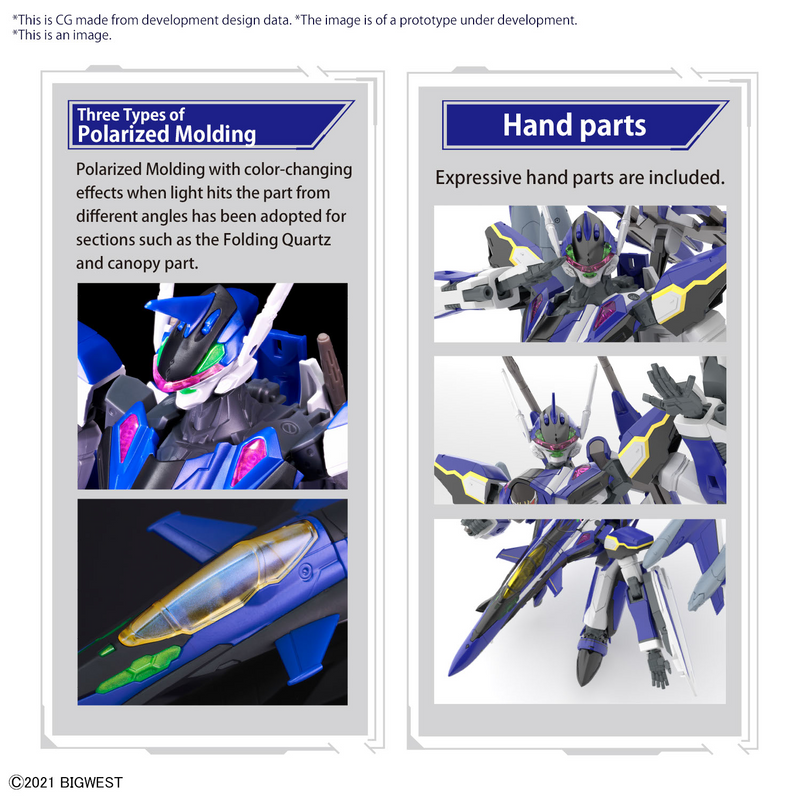 *This is CG made from development design data. *The image is of a prototype under development.
*This is an image.

Three Types of
Polarized Molding

Polarized Molding with color-changing effects when light hits the part from different angles has been adopted for sections such as the Folding Quartz and canopy part.

Hand parts

Expressive hand parts are included.

©2021 BIGWEST