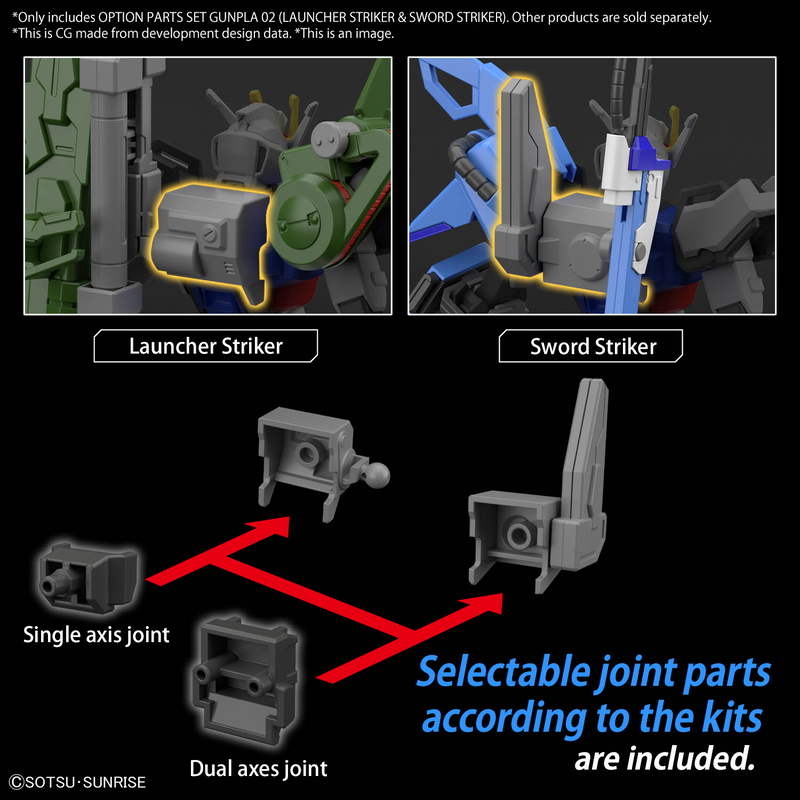 *Only includes OPTION PARTS SET GUNPLA 02 (LAUNCHER STRIKER & SWORD STRIKER). Other products are sold separately.
*This is CG made from development design data. *This is an image.

Launcher Striker

Sword Striker

Single axis joint

Dual axes joint

Selectable joint parts according to the kits are included.

©SOTSU·SUNRISE