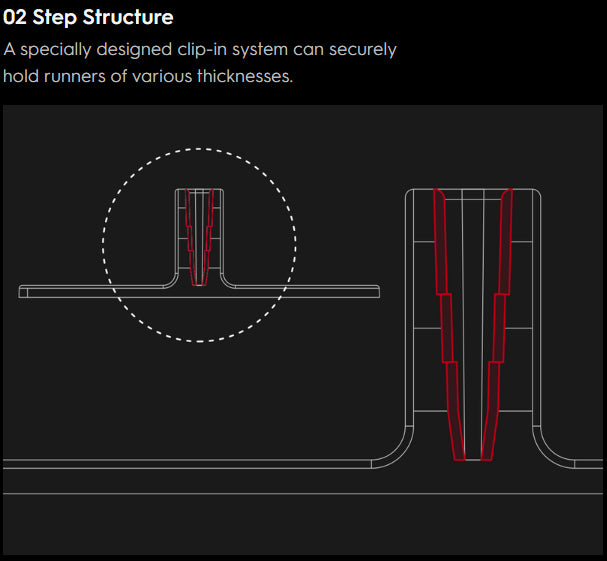 02 Step Structure

A specially designed clip-in system can securely hold runners of various thicknesses.