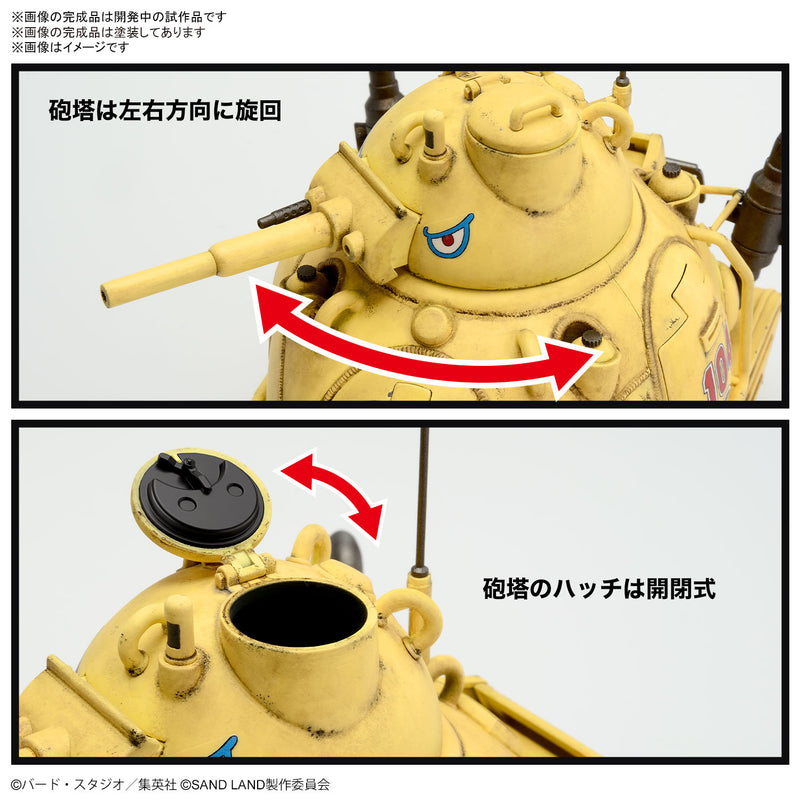 ※画像の完成品は開発中の試作品です
※画像の完成品は塗装してあります
※画像はイメージです

砲塔は左右方向に旋回

10

砲塔のハッチは開閉式

©バード・スタジオ／集英社 ©SAND LAND製作委員会