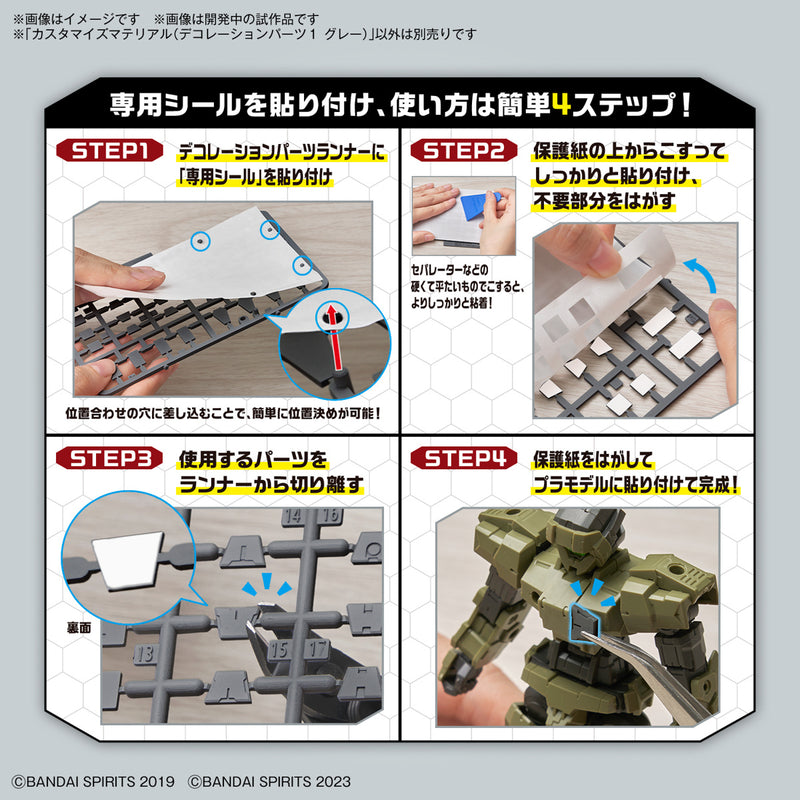 ※画像はイメージです　※画像は開発中の試作品です
※「カスタマイズマテリアル(デコレーションパーツ1 グレー)」以外は別売りです

専用シールを貼り付け、使い方は簡単4ステップ！

STEP1
デコレーションパーツランナーに「専用シール」を貼り付け

位置合わせの穴に差し込むことで、簡単に位置決めが可能！

STEP2
保護紙の上からこすってしっかりと貼り付け、不要部分をはがす

セパレーターなどの硬くて平たいものでこすると、よりしっかりと粘着！

STEP3
使用するパーツをランナーから切り離す

裏面

14 16 13 15 17

STEP4
保護紙をはがしてプラモデルに貼り付けて完成！

©BANDAI SPIRITS 2019　©BANDAI SPIRITS 2023