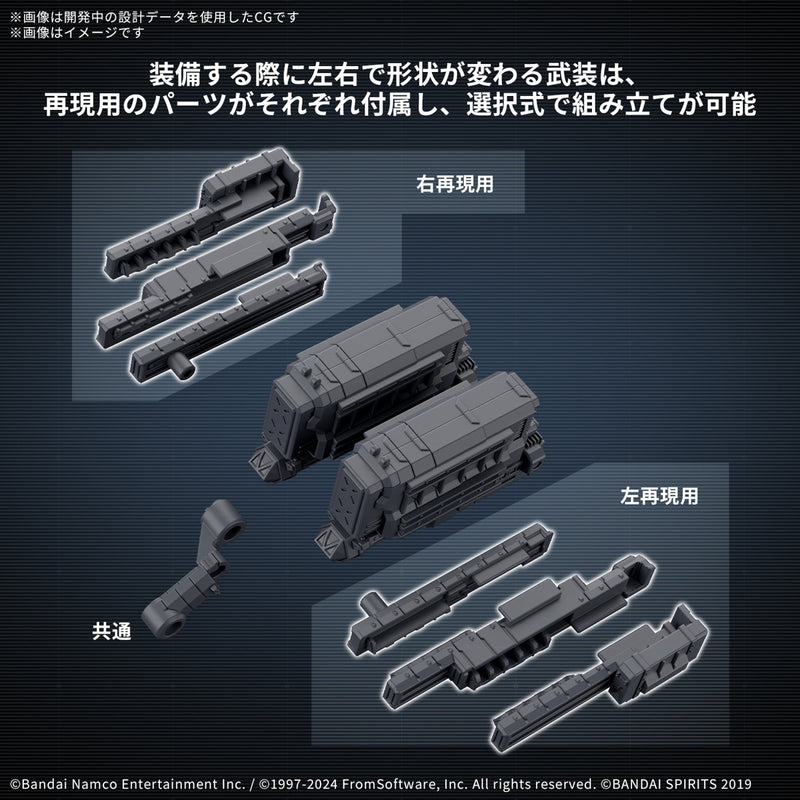 ※画像は開発中の設計データを使用したCGです
※画像はイメージです

装備する際に左右で形状が変わる武装は、
再現用のパーツがそれぞれ付属し、選択式で組み立てが可能

右再現用

左再現用

共通

©Bandai Namco Entertainment Inc. / ©1997-2024 FromSoftware, Inc. All rights reserved. ©BANDAI SPIRITS 2019