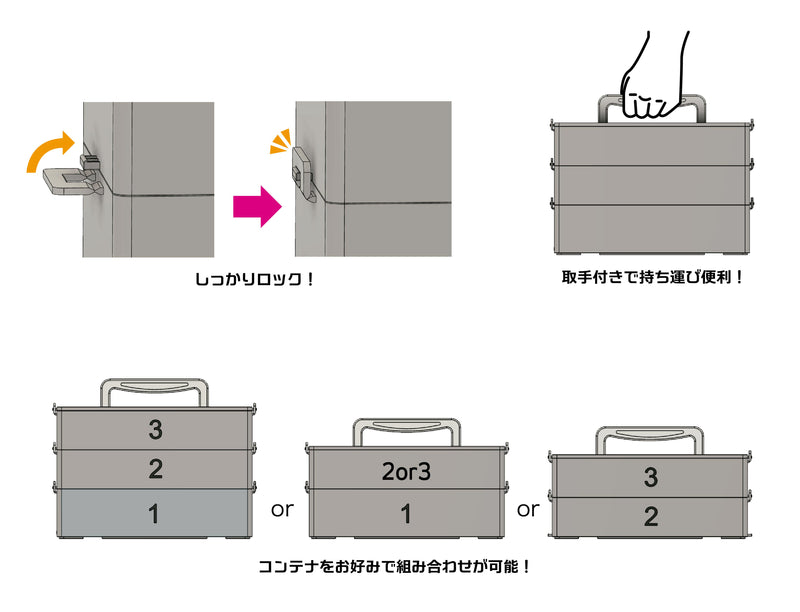 しっかりロック！

取手付きで持ち運び便利！

3
2
1
or
2or3
1
or
3
2

コンテナをお好みで組み合わせが可能！