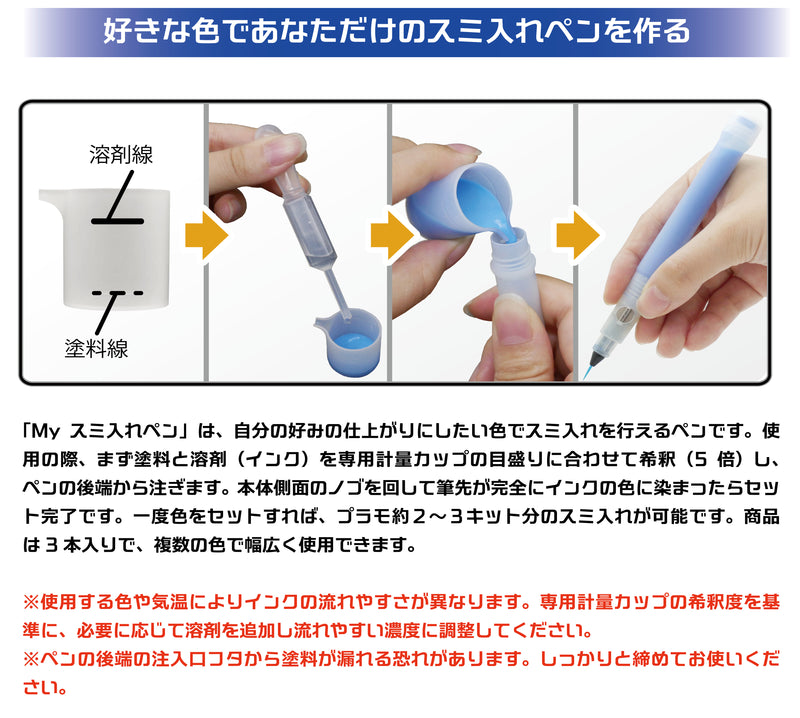 好きな色であなただけのスミ入れペンを作る

溶剤線

塗料線

「My スミ入れペン」は、自分の好みの仕上がりにしたい色でスミ入れを行えるペンです。使用の際、まず塗料と溶剤（インク）を専用計量カップの目盛りに合わせて希釈（5 倍）し、ペンの後端から注ぎます。本体側面のノブを回して筆先が完全にインクの色に染まったらセット完了です。一度色をセットすれば、プラモ約２～３キット分のスミ入れが可能です。商品は３本入りで、複数の色で幅広く使用できます。

※使用する色や気温によりインクの流れやすさが異なります。専用計量カップの希釈度を基準に、必要に応じて溶剤を追加し流れやすい濃度に調整してください。
※ペンの後端の注入口フタから塗料が漏れる恐れがあります。しっかりと締めてお使いください。