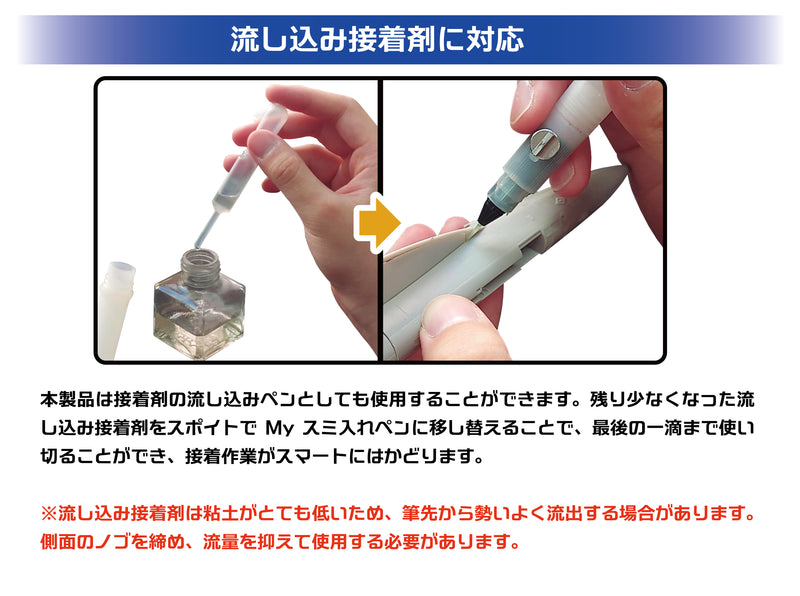 流し込み接着剤に対応

本製品は接着剤の流し込みペンとしても使用することができます。残り少なくなった流し込み接着剤をスポイトで My スミ入れペンに移し替えることで、最後の一滴まで使い切ることができ、接着作業がスマートにはかどります。

※流し込み接着剤は粘土がとても低いため、筆先から勢いよく流出する場合があります。側面のノブを締め、流量を抑えて使用する必要があります。