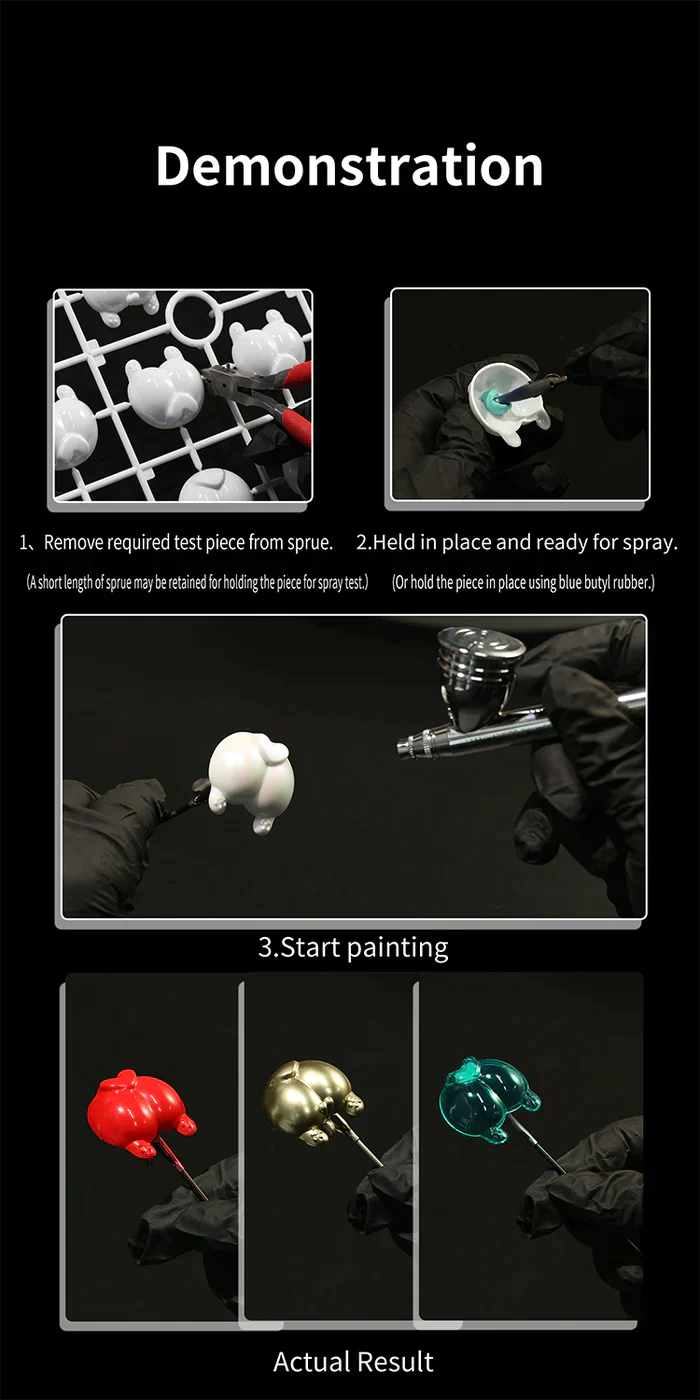 Demonstration

1、Remove required test piece from sprue.

(A short length of sprue may be retained for holding the piece for spray test.)

2.Held in place and ready for spray.

(Or hold the piece in place using blue butyl rubber.)

3.Start painting

Actual Result