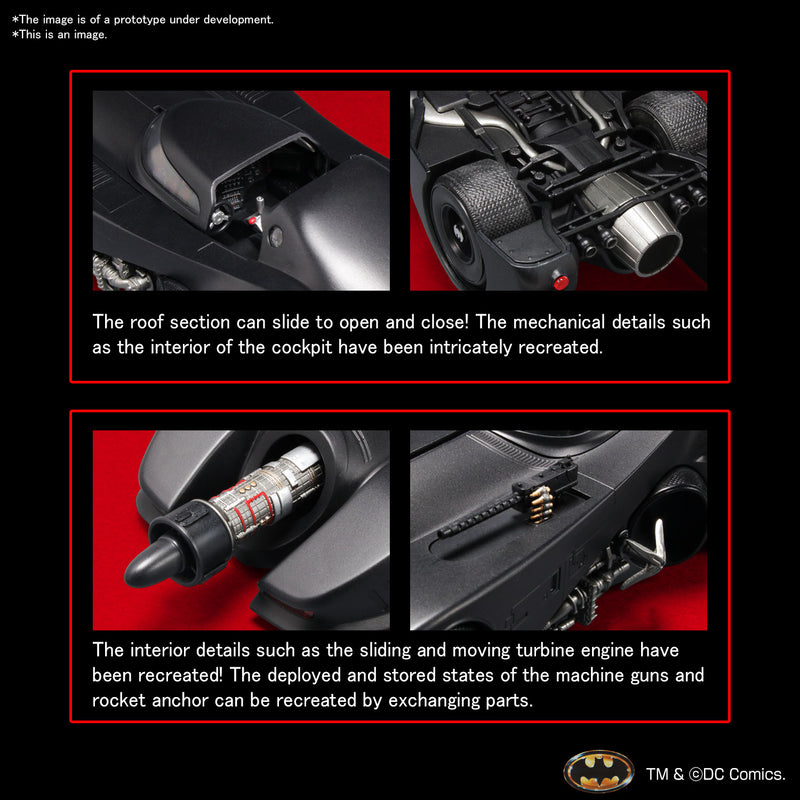 *The image is of a prototype under development.
*This is an image.

The roof section can slide to open and close! The mechanical details such as the interior of the cockpit have been intricately recreated.

The interior details such as the sliding and moving turbine engine have been recreated! The deployed and stored states of the machine guns and rocket anchor can be recreated by exchanging parts.

TM & ©DC Comics.