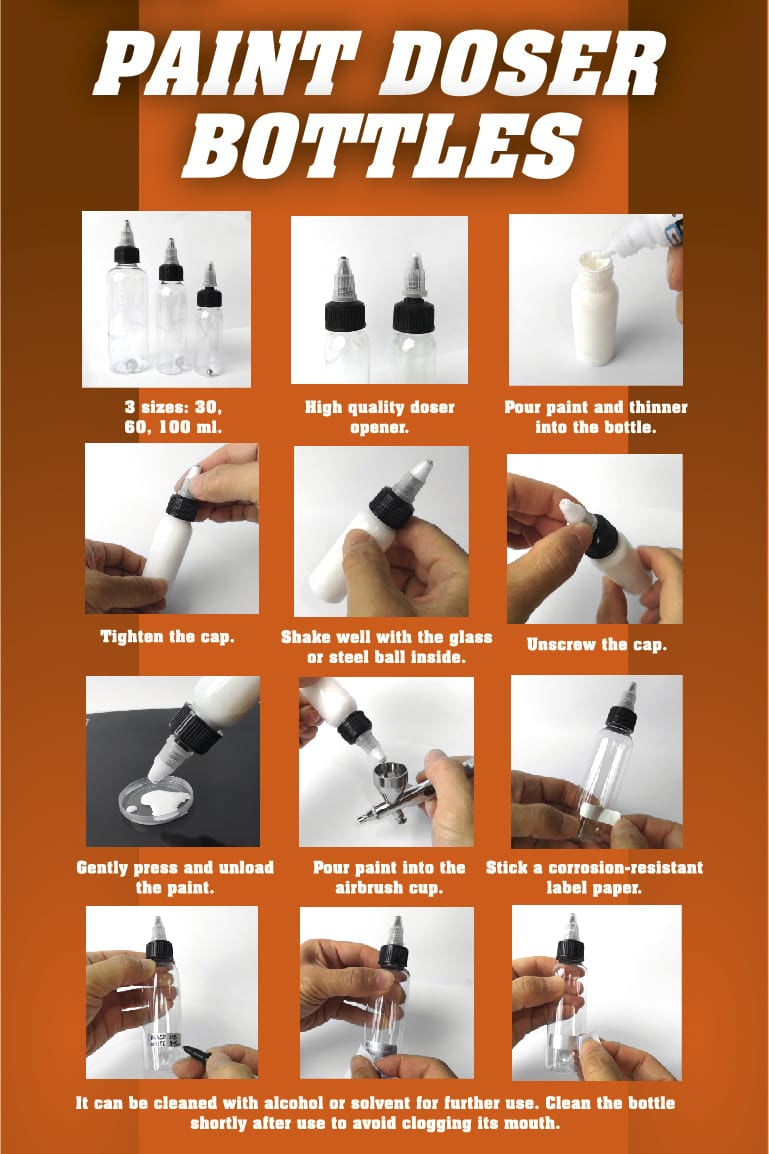 PAINT DOSER BOTTLES

3 sizes: 30, 60, 100 ml.

High quality doser opener.

Pour paint and thinner into the bottle.

Tighten the cap.

Shake well with the glass or steel ball inside.

Unscrew the cap.

Gently press and unload the paint.

Pour paint into the airbrush cup.

Stick a corrosion-resistant label paper.

It can be cleaned with alcohol or solvent for further use. Clean the bottle shortly after use to avoid clogging its mouth.