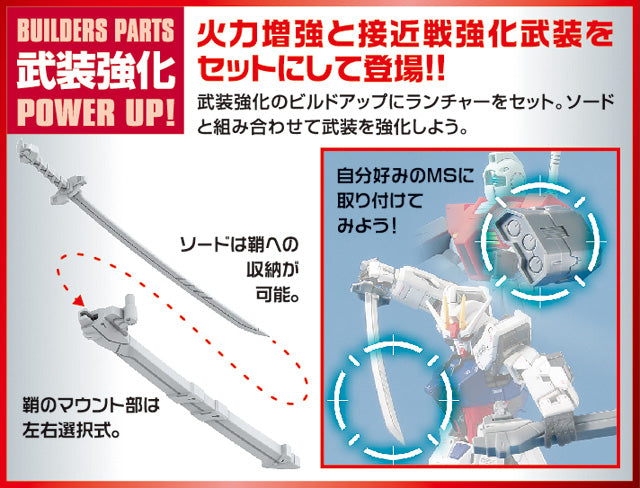 BUILDERS PARTS
武装強化
POWER UP!

火力増強と接近戦強化武装をセットにして登場!!

武装強化のビルドアップにランチャーをセット。ソードと組み合わせて武装を強化しよう。

ソードは鞘への収納が可能。

鞘のマウント部は左右選択式。

自分好みのMSに取り付けてみよう!