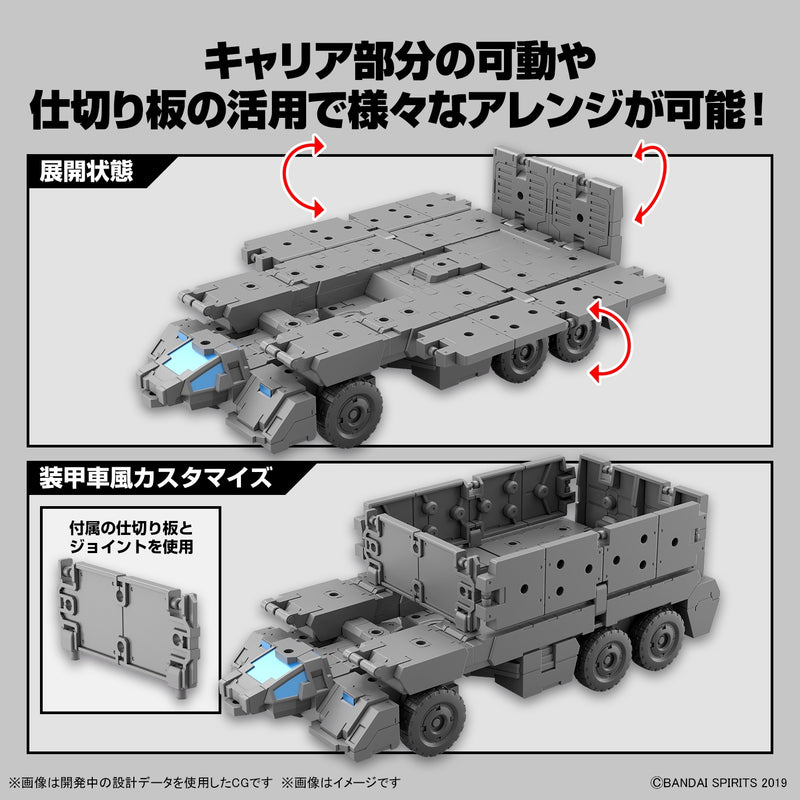 キャリア部分の可動や
仕切り板の活用で様々なアレンジが可能！

展開状態

装甲車風カスタマイズ

付属の仕切り板と
ジョイントを使用

※画像は開発中の設計データを使用したCGです ※画像はイメージです

©BANDAI SPIRITS 2019