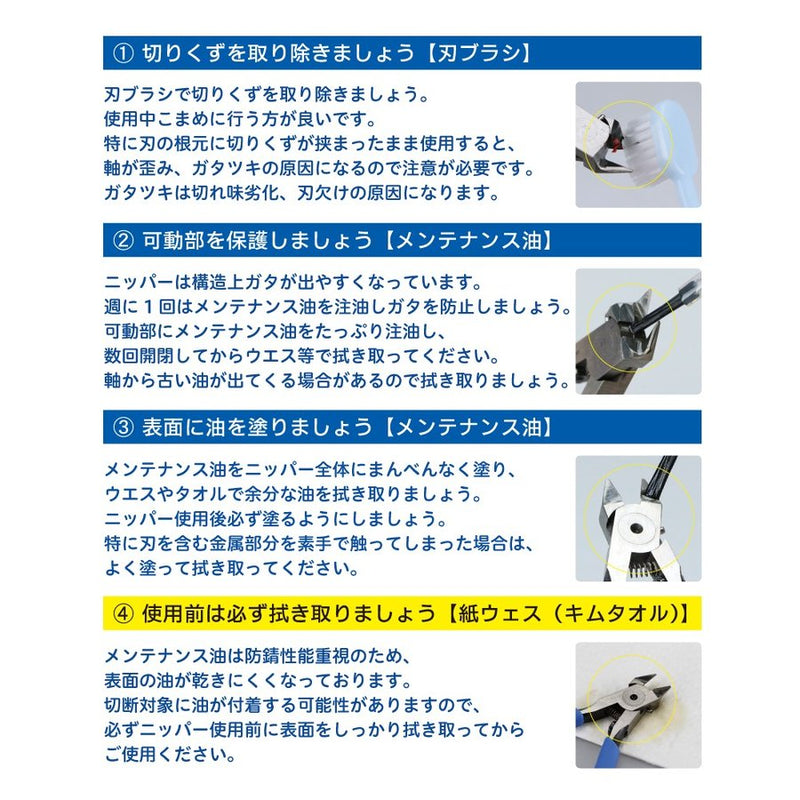 ① 切りくずを取り除きましょう【刃ブラシ】

刃ブラシで切りくずを取り除きましょう。
使用中こまめに行う方が良いです。
特に刃の根元に切りくずが挟まったまま使用すると、
軸が歪み、ガタツキの原因になるので注意が必要です。
ガタツキは切れ味劣化、刃欠けの原因になります。

② 可動部を保護しましょう【メンテナンス油】

ニッパーは構造上ガタが出やすくなっています。
週に１回はメンテナンス油を注油しガタを防止しましょう。
可動部にメンテナンス油をたっぷり注油し、
数回開閉してからウエス等で拭き取ってください。
軸から古い油が出てくる場合があるので拭き取りましょう。

③ 表面に油を塗りましょう【メンテナンス油】

メンテナンス油をニッパー全体にまんべんなく塗り、
ウエスやタオルで余分な油を拭き取りましょう。
ニッパー使用後必ず塗るようにしましょう。
特に刃を含む金属部分を素手で触ってしまった場合は、
よく塗って拭き取ってください。

④ 使用前は必ず拭き取りましょう【紙ウェス（キムタオル）】

メンテナンス油は防錆性能重視のため、
表面の油が乾きにくくなっております。
切断対象に油が付着する可能性がありますので、
必ずニッパー使用前に表面をしっかり拭き取ってから
ご使用ください。