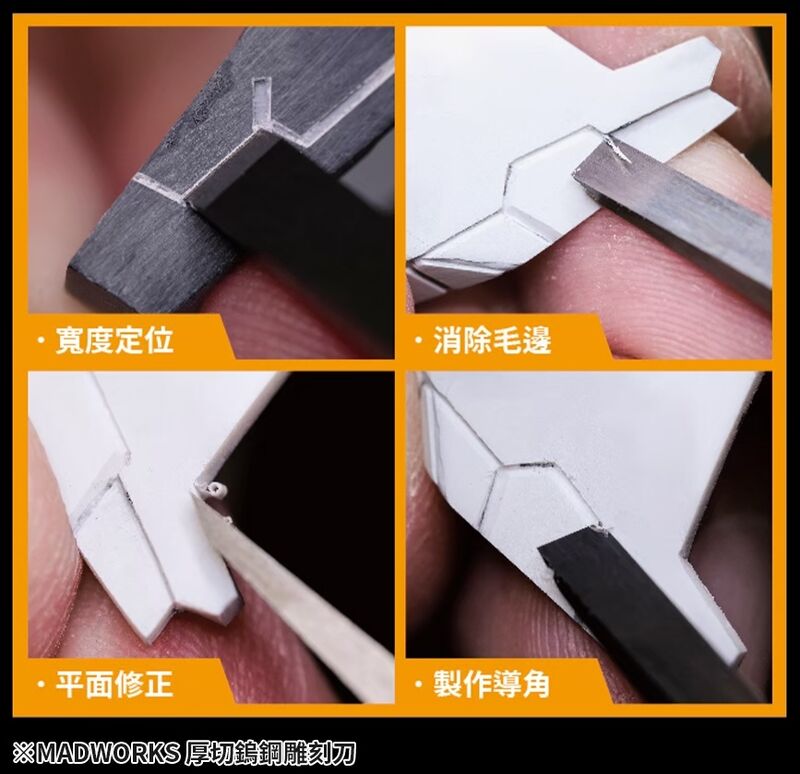 ・寬度定位

・消除毛邊

・平面修正

・製作導角

※MADWORKS 厚切鎢鋼雕刻刀