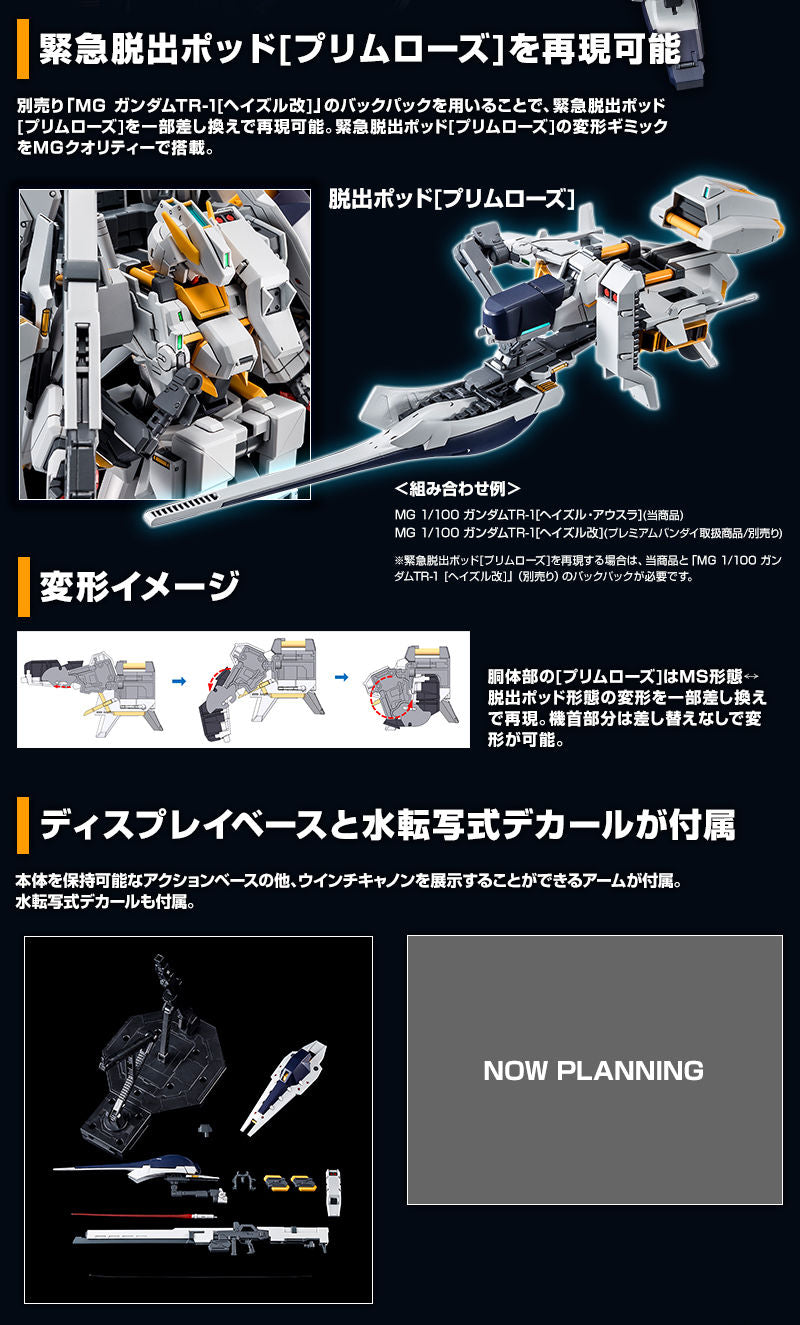 緊急脱出ポッド[プリムローズ]を再現可能

別売り「MG ガンダムTR-1[ヘイズル改]」のバックパックを用いることで、緊急脱出ポッド[プリムローズ]を一部差し換えで再現可能。緊急脱出ポッド[プリムローズ]の変形ギミックをMGクオリティーで搭載。

脱出ポッド[プリムローズ]

<組み合わせ例>
MG 1/100 ガンダムTR-1[ヘイズル・アウスラ](当商品)
MG 1/100 ガンダムTR-1[ヘイズル改](プレミアムバンダイ取扱商品/別売り)

※緊急脱出ポッド[プリムローズ]を再現する場合は、当商品と「MG 1/100 ガンダムTR-1 [ヘイズル改]」(別売り)のバックパックが必要です。

変形イメージ

胴体部の[プリムローズ]はMS形態↔脱出ポッド形態の変形を一部差し換えで再現。機首部分は差し替えなしで変形が可能。

ディスプレイベースと水転写式デカールが付属

本体を保持可能なアクションベースの他、ウインチキャノンを展示することができるアームが付属。水転写式デカールも付属。

NOW PLANNING