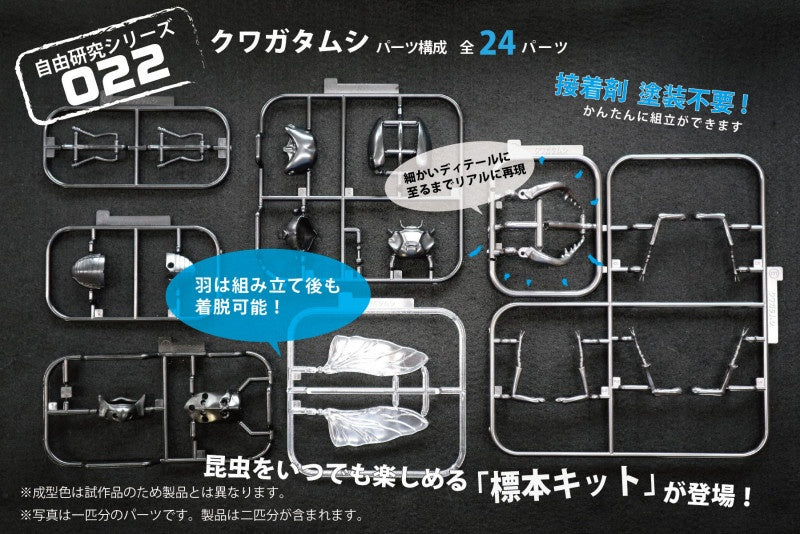 自由研究シリーズ
022

クワガタムシ パーツ構成 全24パーツ

接着剤 塗装不要！
かんたんに組立ができます

細かいディテールに至るまでリアルに再現

羽は組み立て後も着脱可能！

昆虫をいつでも楽しめる「標本キット」が登場！

※成型色は試作品のため製品とは異なります。
※写真は一匹分のパーツです。製品は二匹分が含まれます。