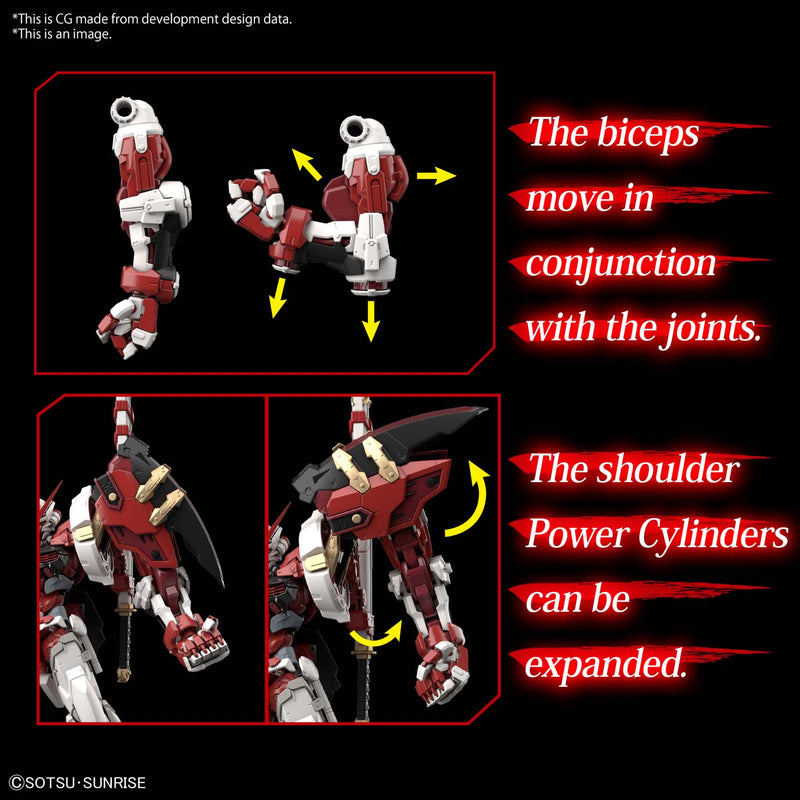 *This is CG made from development design data.
*This is an image.

The biceps move in conjunction with the joints.

The shoulder Power Cylinders can be expanded.

©SOTSU·SUNRISE